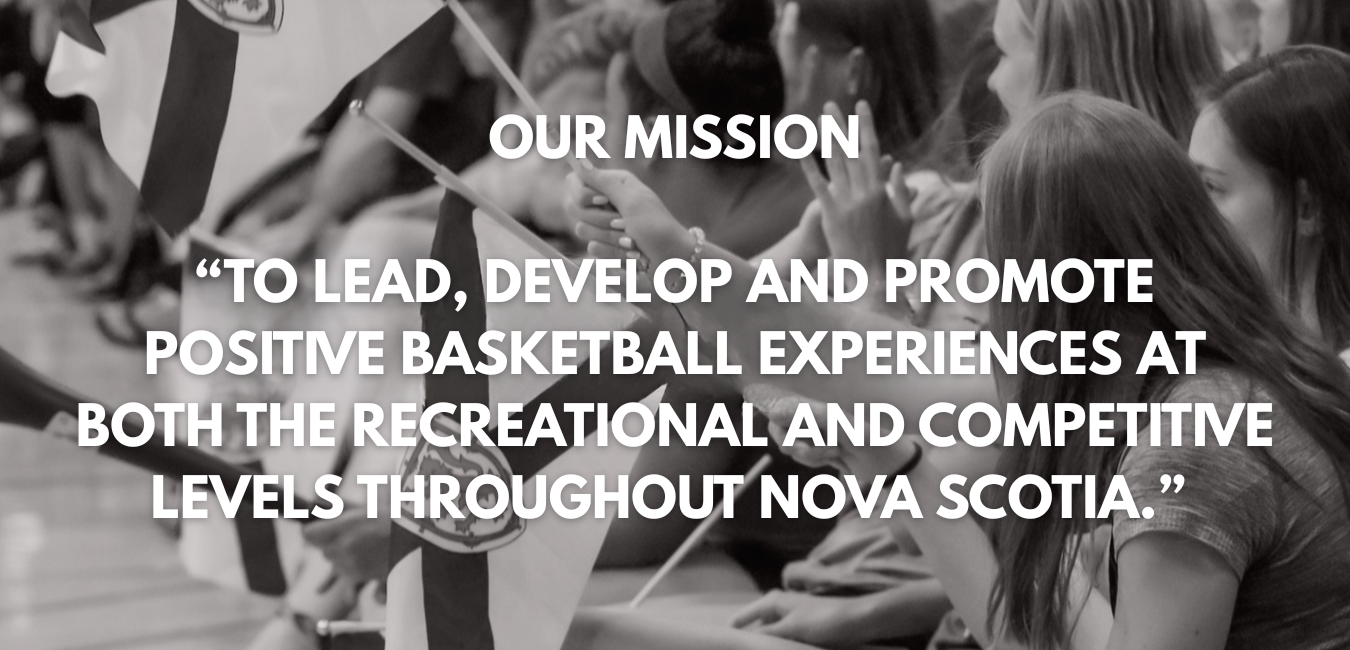 OUR MISSION

“TO LEAD, DEVELOP AND PROMOTE POSITIVE BASKETBALL EXPERIENCES AT BOTH THE RECREATIONAL AND COMPETITIVE LEVELS THROUGHOUT NOVA SCOTIA.”